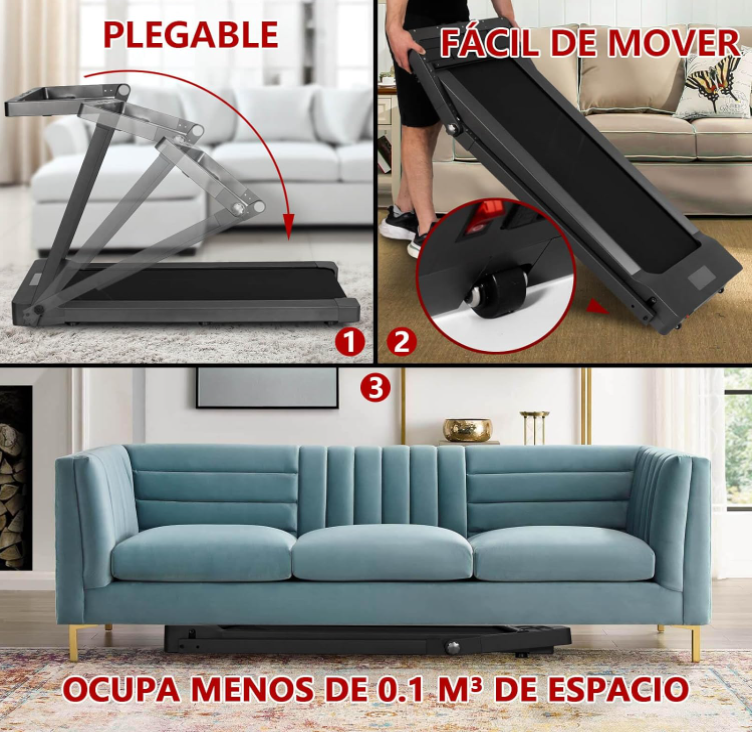 PLEGABLE

FÁCIL DE MOVER

1

2

3

OCUPA MENOS DE 0.1 M³ DE ESPACIO