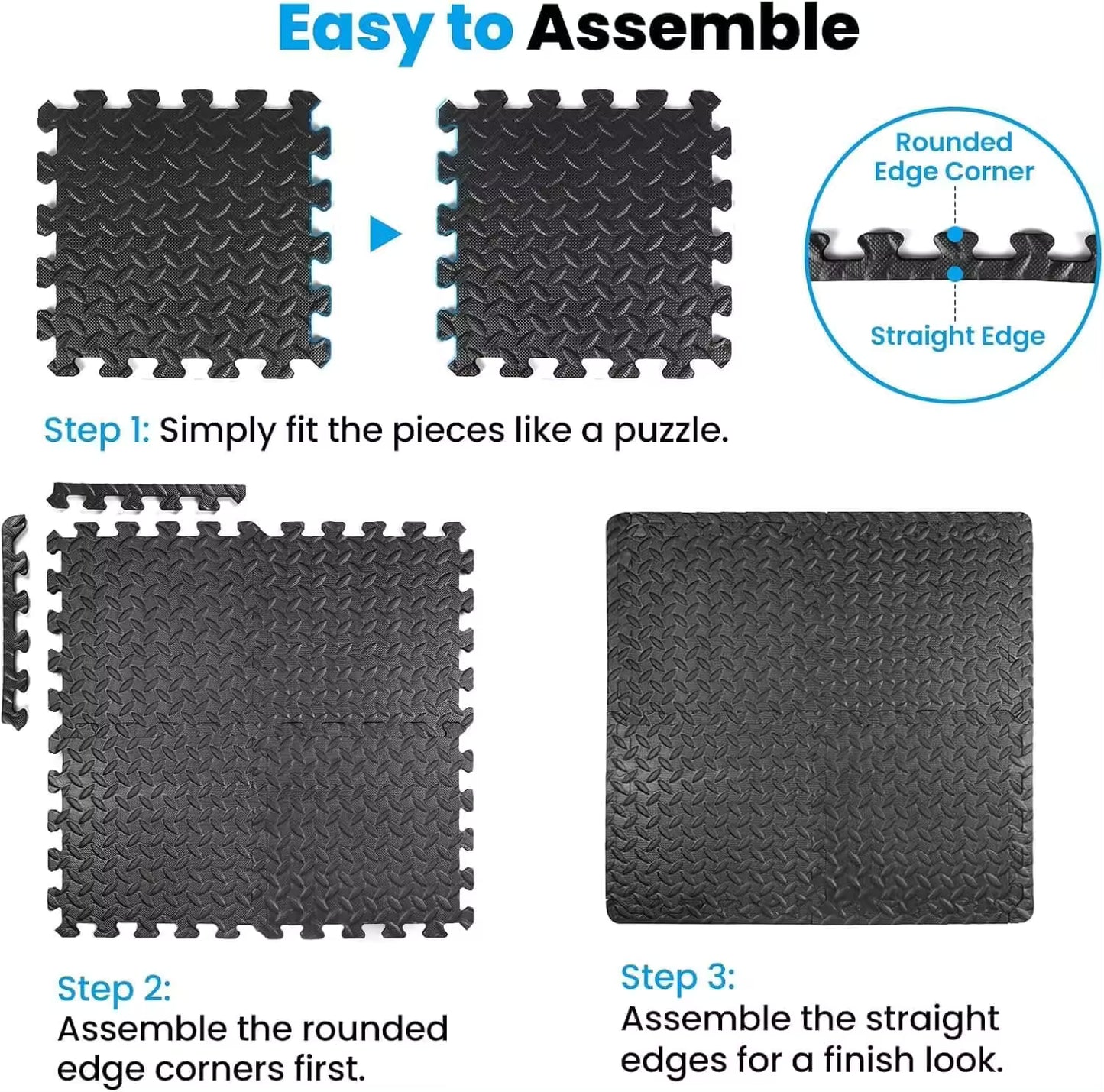 Easy to Assemble

Rounded Edge Corner

Straight Edge

Step 1: Simply fit the pieces like a puzzle.

Step 2:
Assemble the rounded edge corners first.

Step 3:
Assemble the straight edges for a finish look.