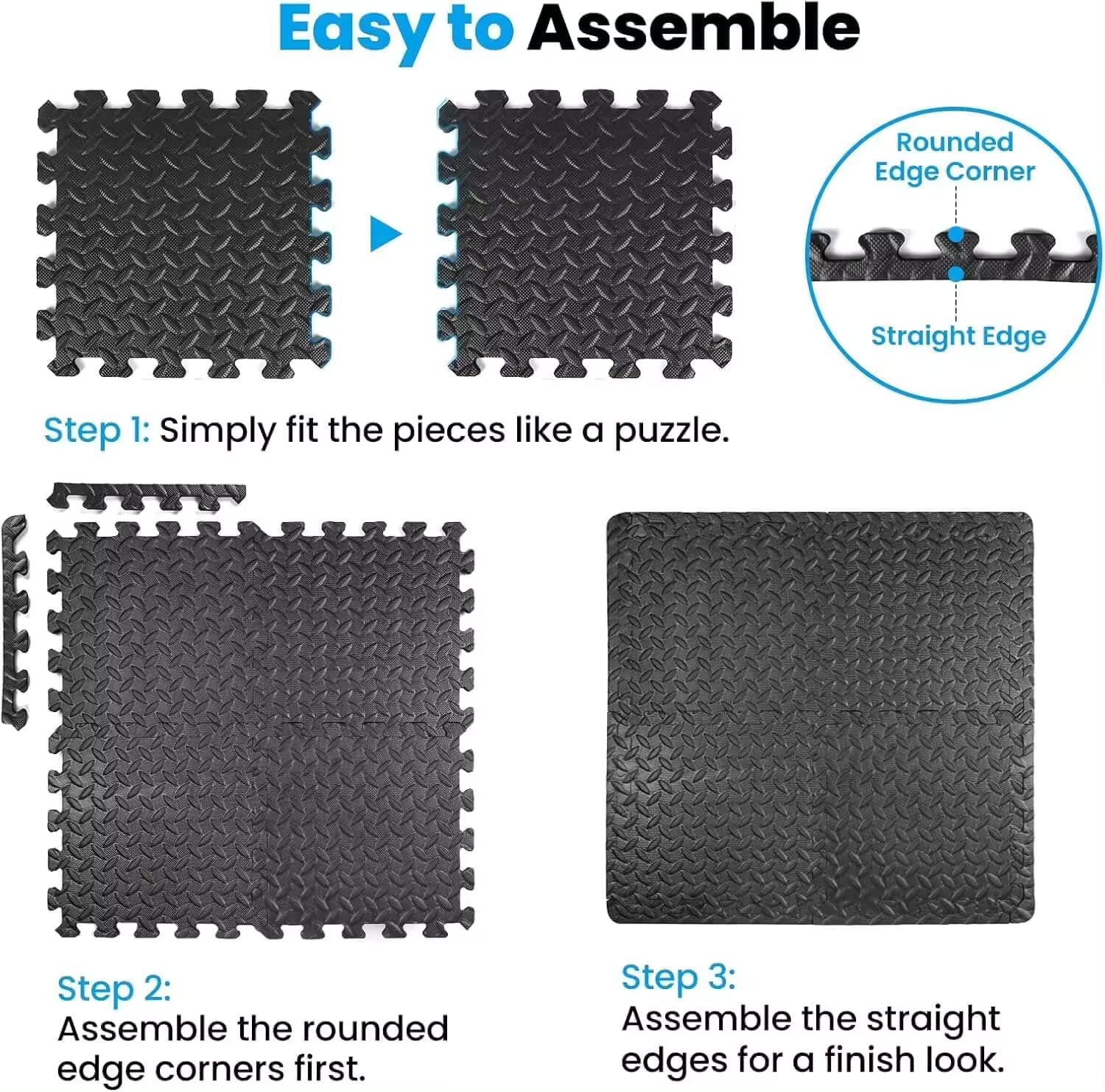 Easy to Assemble

Rounded Edge Corner

Straight Edge

Step 1: Simply fit the pieces like a puzzle.

Step 2:
Assemble the rounded edge corners first.

Step 3:
Assemble the straight edges for a finish look.