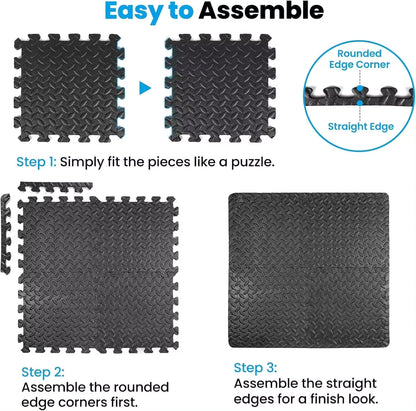 Easy to Assemble

Rounded Edge Corner

Straight Edge

Step 1: Simply fit the pieces like a puzzle.

Step 2:
Assemble the rounded edge corners first.

Step 3:
Assemble the straight edges for a finish look.